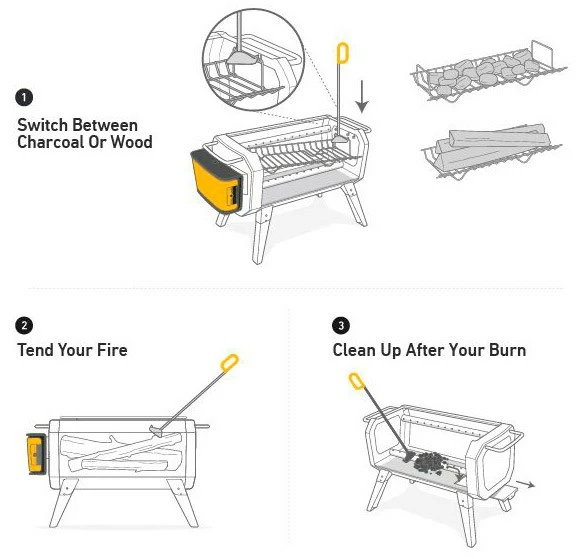 1
Switch Between Charcoal Or Wood

2
Tend Your Fire

3
Clean Up After Your Burn